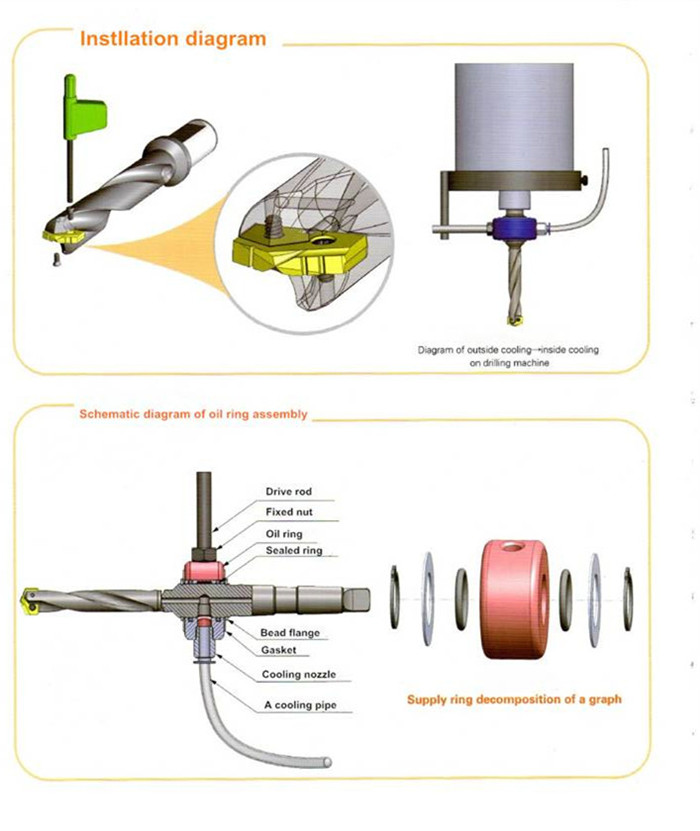 Instllation diagram

Diagram of outside cooling→inside cooling on drilling machine

Schematic diagram of oil ring assembly

Drive rod
Fixed nut
Oil ring
Sealed ring
Bead flange
Gasket
Cooling nozzle
A cooling pipe

Supply ring decomposition of a graph